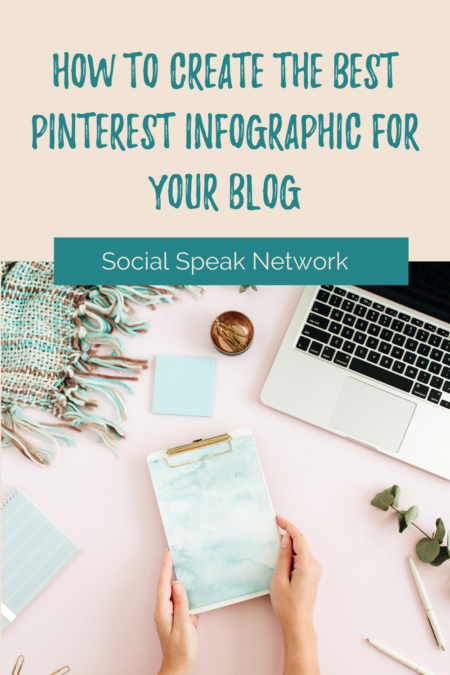 HOW TO CREATE THE BEST PINTEREST INFOGRAPHIC FOR YOUR BLOG

Social Speak Network